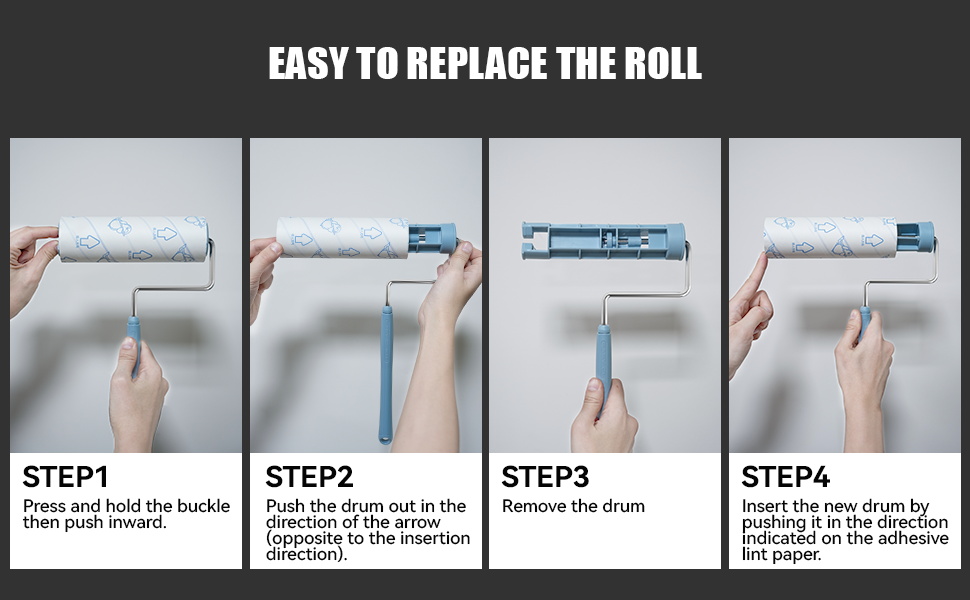 EASY TO REPLACE THE ROLL

STEP1
Press and hold the buckle then push inward.

STEP2
Push the drum out in the direction of the arrow (opposite to the insertion direction).

STEP3
Remove the drum

STEP4
Insert the new drum by pushing it in the direction indicated on the adhesive lint paper.